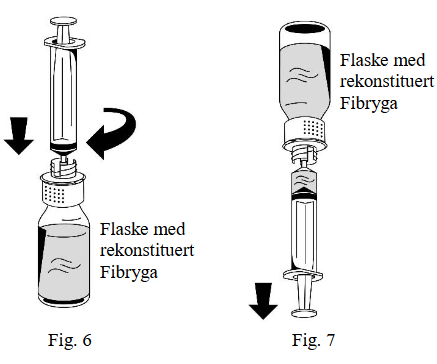 Flaske med rekonstituert Fibryga

Fig. 6

Flaske med rekonstituert Fibryga

Fig. 7