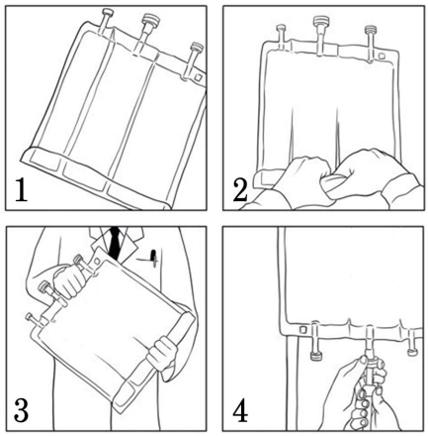 1

2

3

4