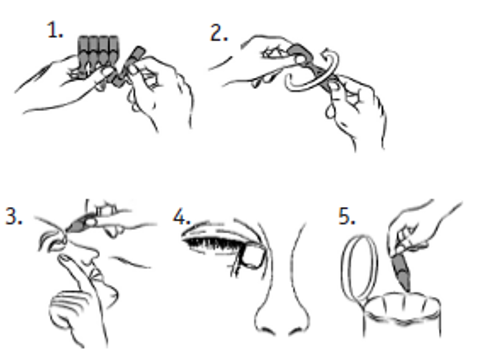 1.
2.
3.
4.
5.