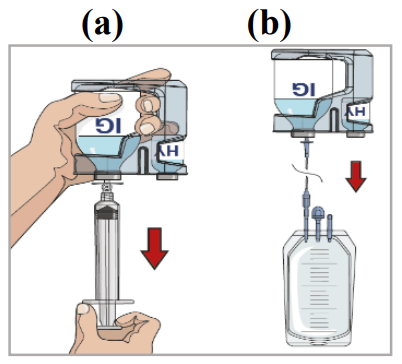 (a)

(b)

IG

HY

IG

HY