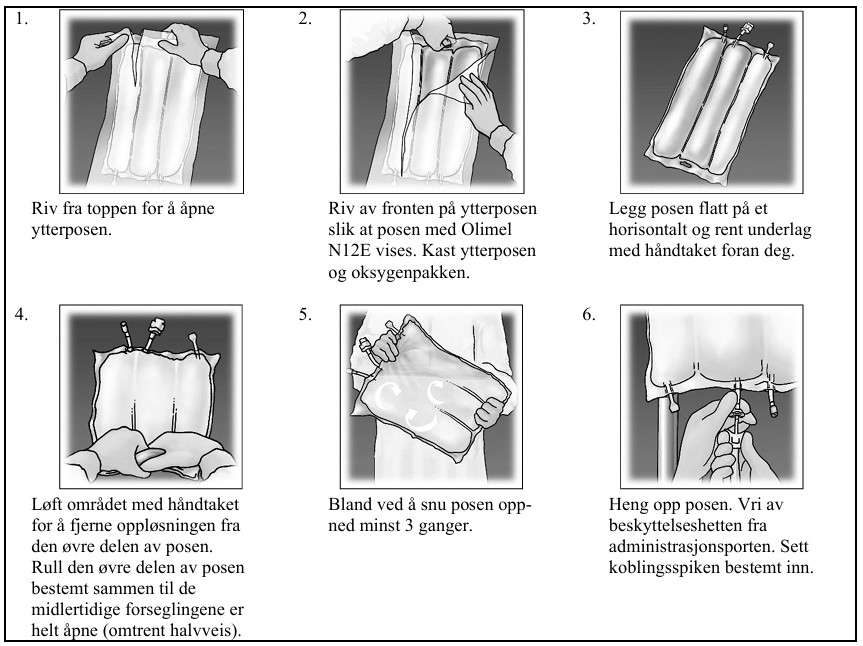 1.

Riv fra toppen for å åpne ytterposen.

2.

Riv av fronten på ytterposen slik at posen med Olimel N12E vises. Kast ytterposen og oksygenpakken.

3.

Legg posen flatt på et horisontalt og rent underlag med håndtaket foran deg.

4.

Løft området med håndtaket for å fjerne oppløsningen fra den øvre delen av posen. Rull den øvre delen av posen bestemt sammen til de midlertidige forseglingene er helt åpne (omtrent halvveis).

5.

Bland ved å snu posen opp-ned minst 3 ganger.

6.

Heng opp posen. Vri av beskyttelseshetten fra administrasjonsporten. Sett koblingsspiken bestemt inn.