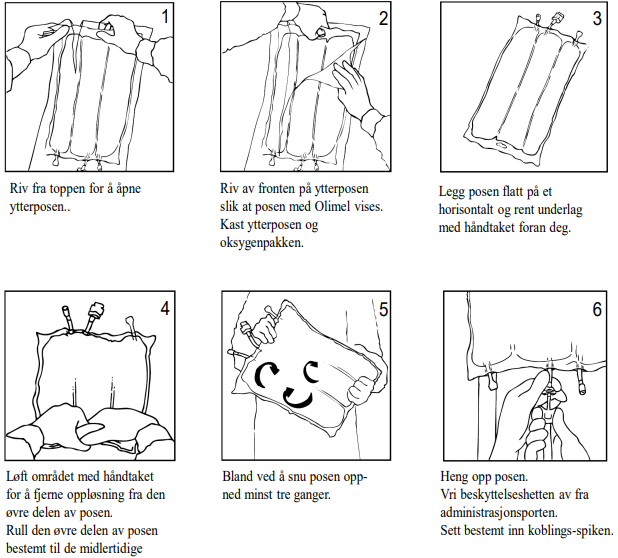 1

Riv fra toppen for å åpne ytterposen..

2

Riv av fronten på ytterposen slik at posen med Olimel vises. Kast ytterposen og oksygenpakken.

3

Legg posen flatt på et horisontalt og rent underlag med håndtaket foran deg.

4

Løft området med håndtaket for å fjerne oppløsning fra den øvre delen av posen. Rull den øvre delen av posen bestemt til de midlertidige

5

Bland ved å snu posen opp-ned minst tre ganger.

6

Heng opp posen. Vri beskyttelseshetten av fra administrasjonsporten. Sett bestemt inn koblings-spiken.