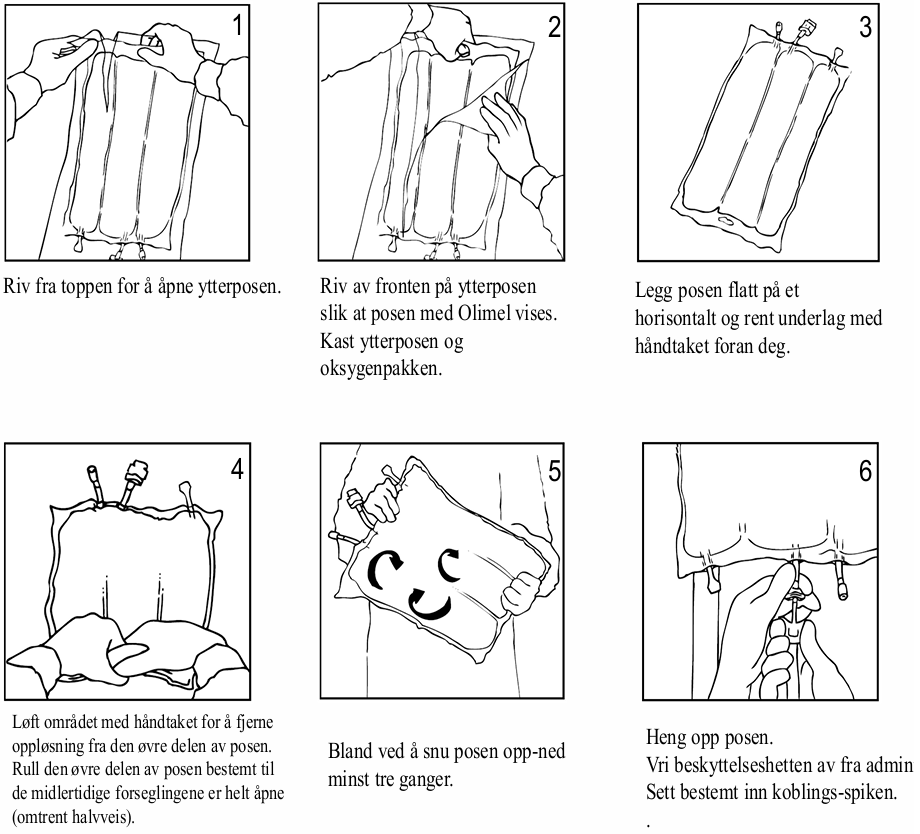 1

Riv fra toppen for å åpne ytterposen.

2

Riv av fronten på ytterposen slik at posen med Olimel vises. Kast ytterposen og oksygenpakken.

3

Legg posen flatt på et horisontalt og rent underlag med håndtaket foran deg.

4

Løft området med håndtaket for å fjerne oppløsning fra den øvre delen av posen. Rull den øvre delen av posen bestemt til de midlertidige forseglingene er helt åpne (omtrent halvveis).

5

Bland ved å snu posen opp-ned minst tre ganger.

6

Heng opp posen.
Vri beskyttelseshetten av fra admin
Sett bestemt inn koblings-spiken.
.