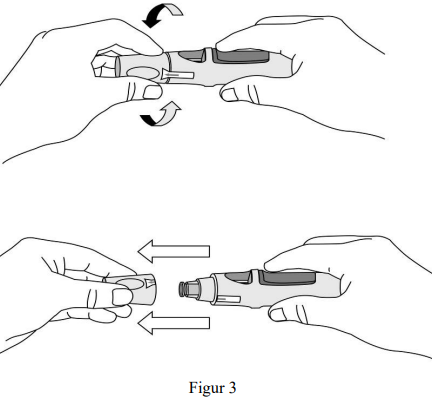 Figur 3