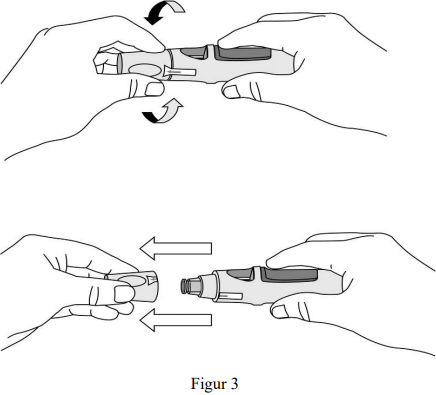 Figur 3